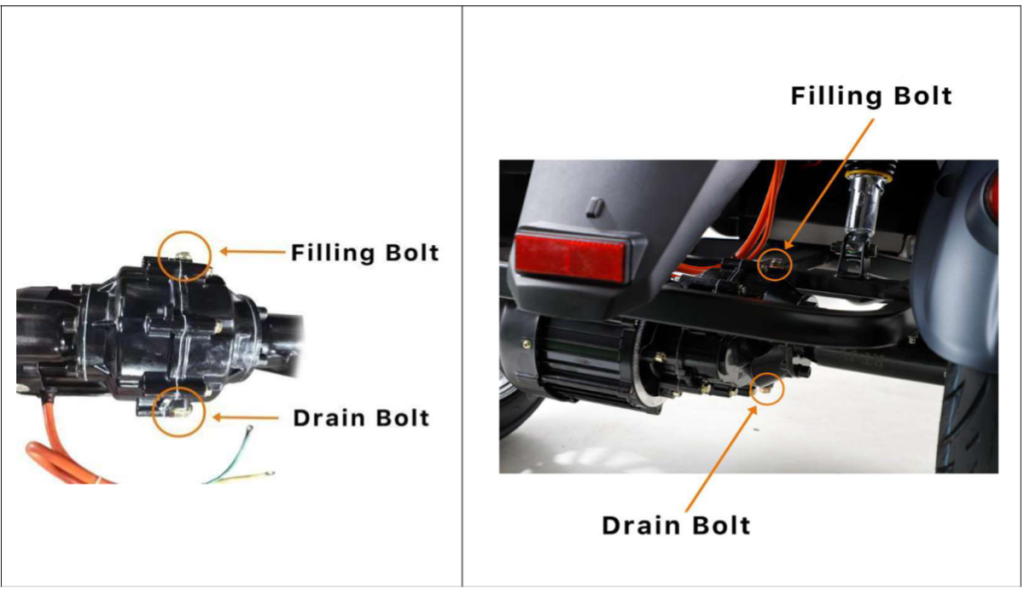 Filling Bolt

Drain Bolt

Filling Bolt

Drain Bolt